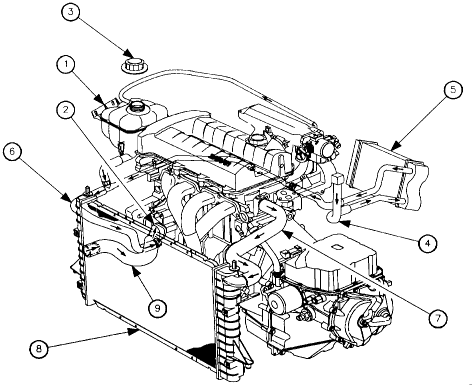 3
1
2
5
6
4
9
7
8