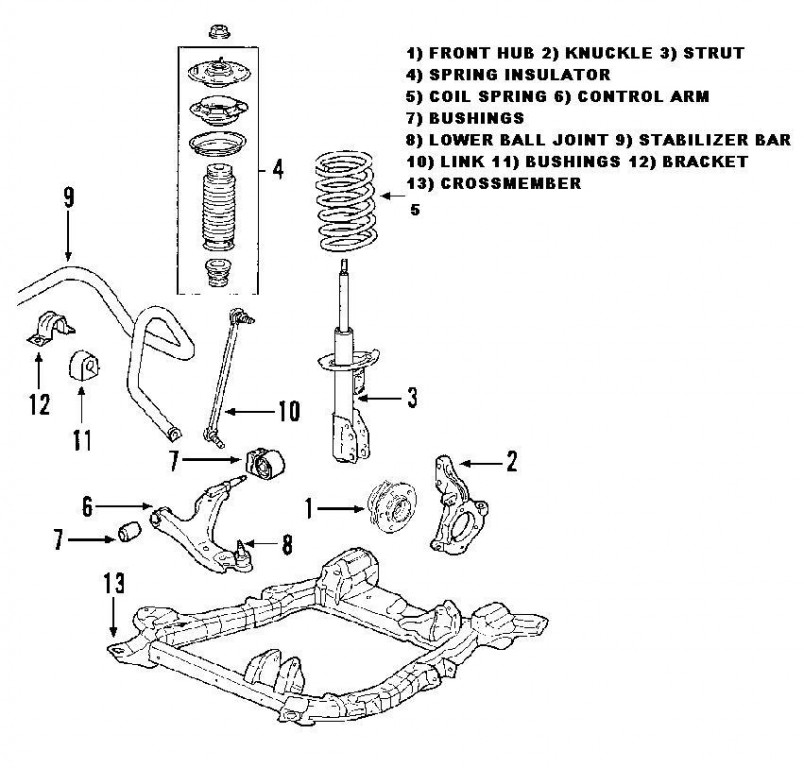 1) FRONT HUB 2) KNUCKLE 3) STRUT
4) SPRING INSULATOR
5) COIL SPRING 6) CONTROL ARM
7) BUSHINGS
8) LOWER BALL JOINT 9) STABILIZER BAR
10) LINK 11) BUSHINGS 12) BRACKET
13) CROSSMEMBER

4

5

9

12

11

10

3

7

2

6

1

7

8

13